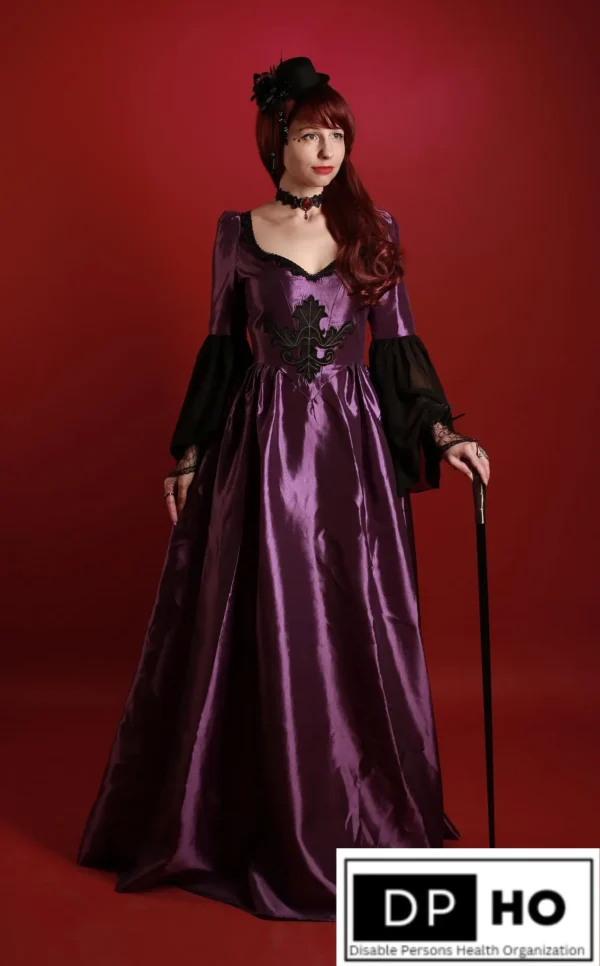 DP HO
Disable Persons Health Organization